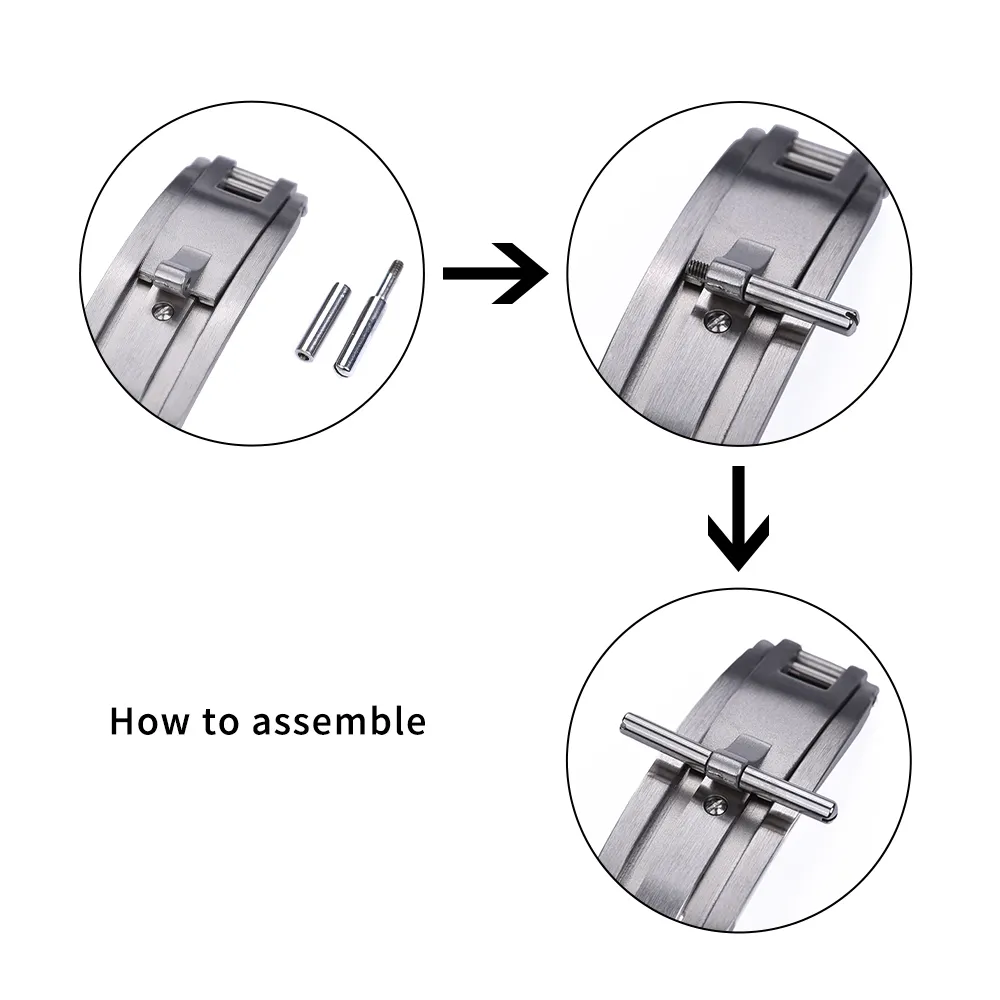 How to assemble